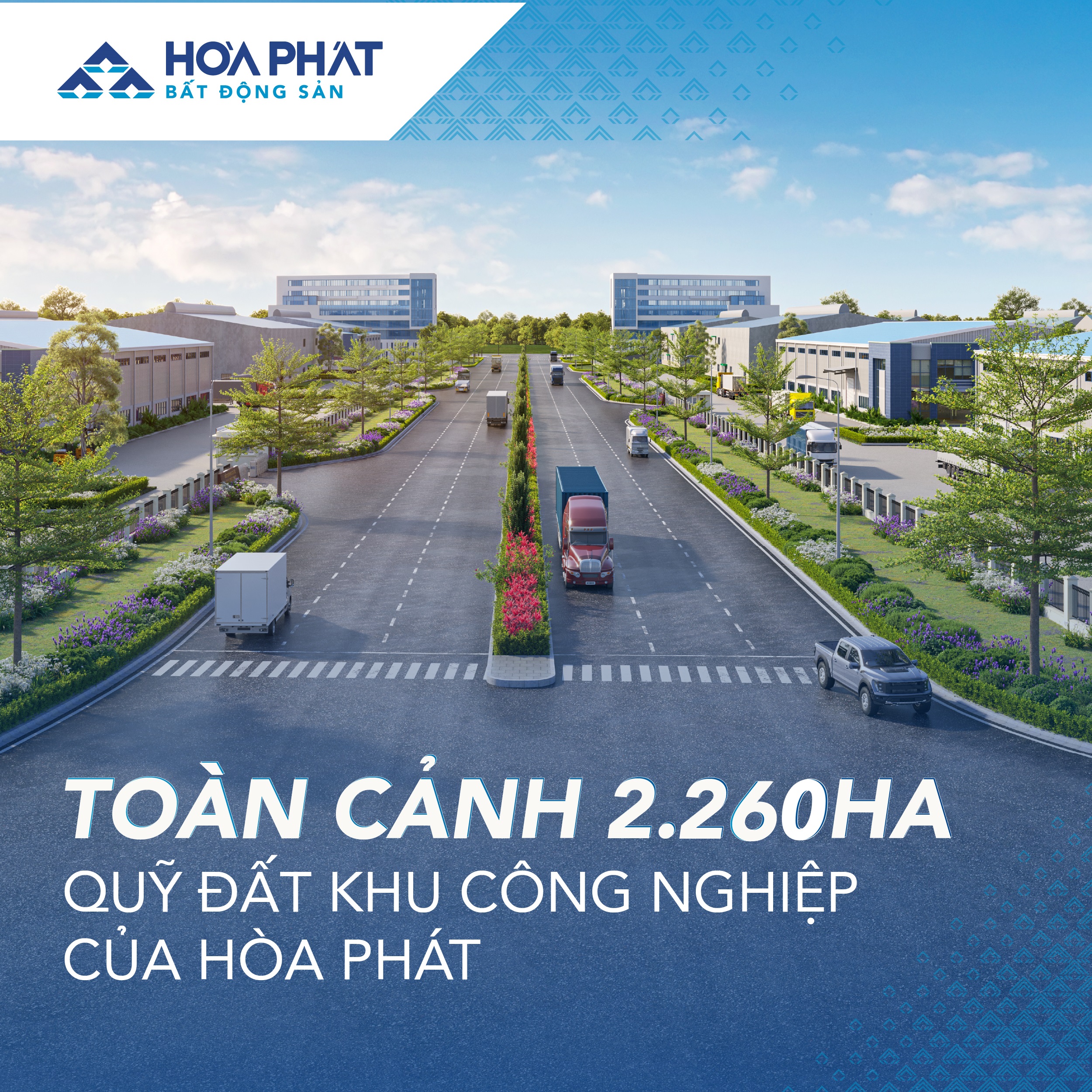 HÒA PHÁT
BẤT ĐỘNG SẢN

TOÀN CẢNH 2.260HA
QUỸ ĐẤT KHU CÔNG NGHIỆP
CỦA HÒA PHÁT